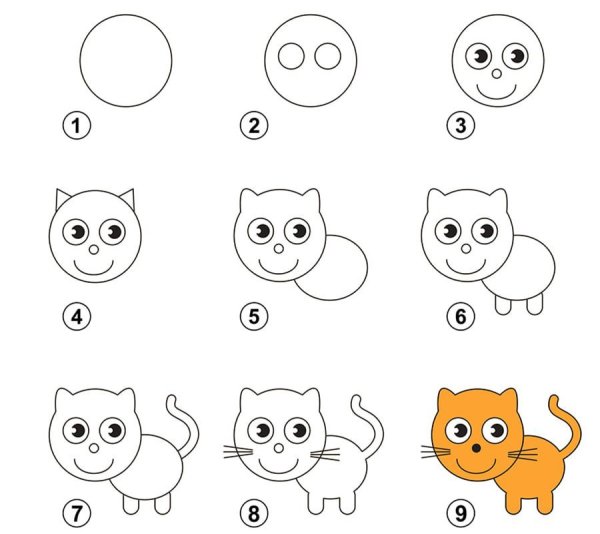 1
2
3
4
5
6
7
8
9