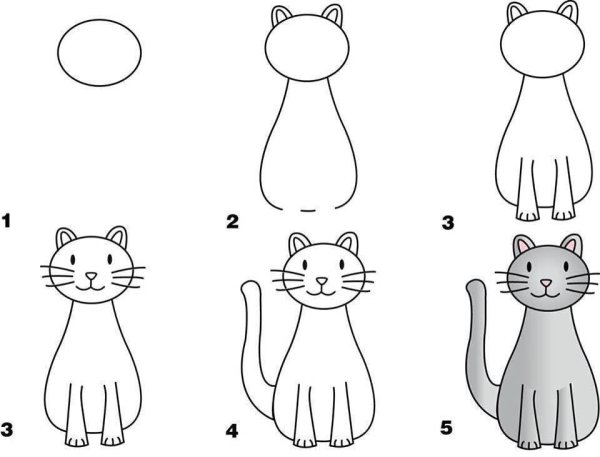 1

2

3

3

4

5