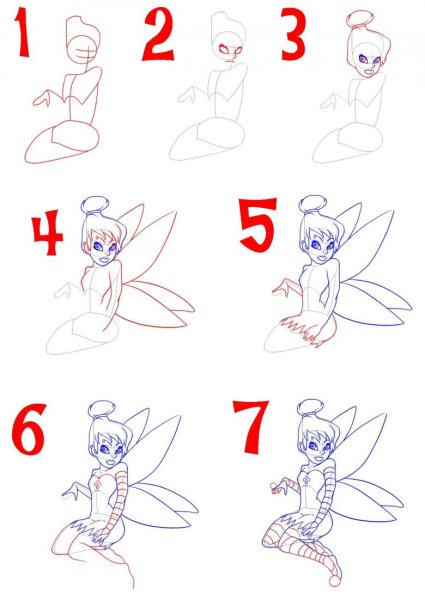 1
2
3
4
5
6
7