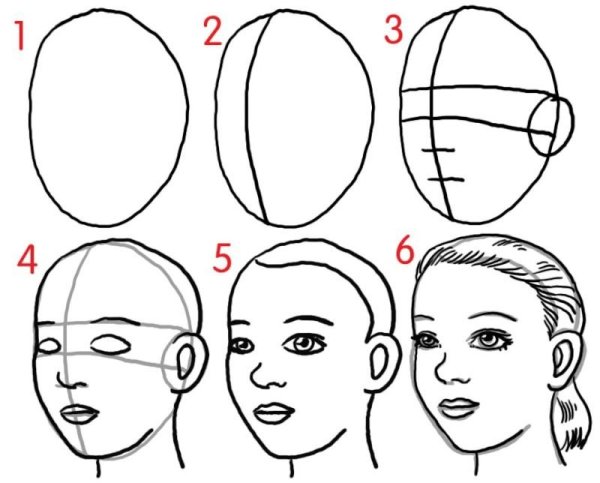 1
2
3
4
5
6