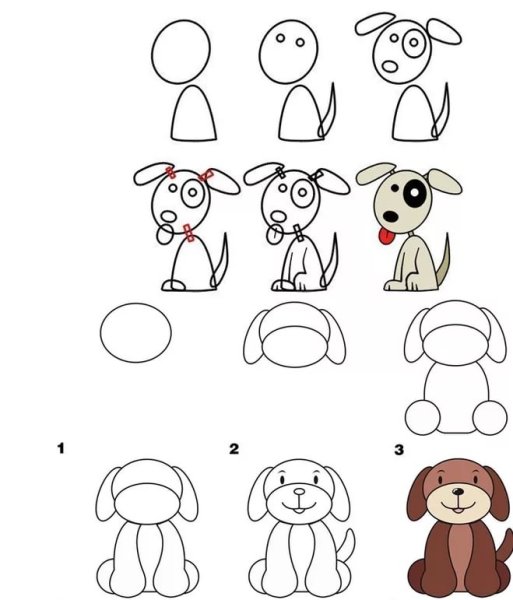 1

2

3