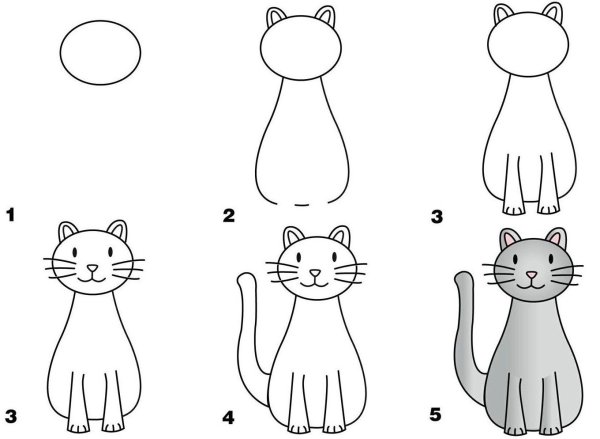 1

2

3

3

4

5