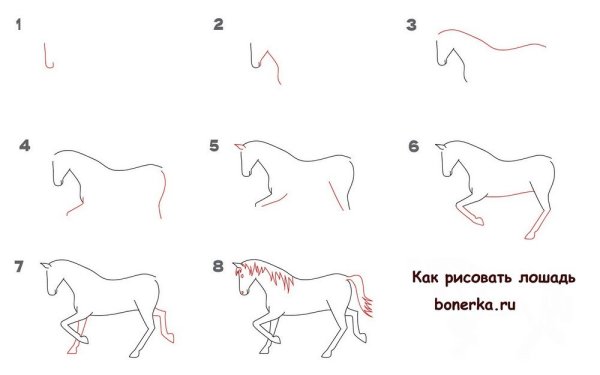 1

2

3

4

5

6

7

8

Как рисовать лошадь

bonerka.ru