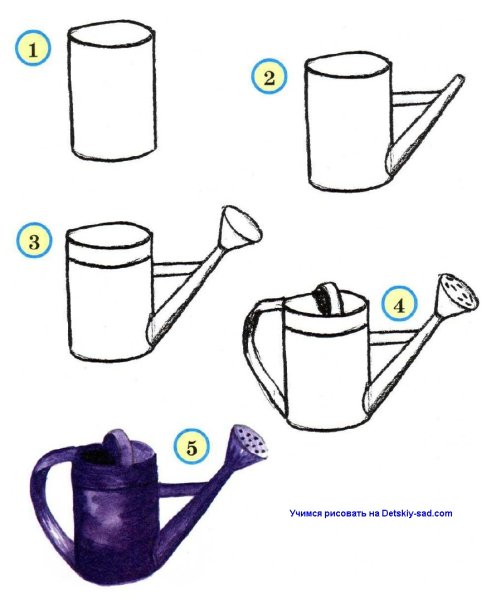 1

2

3

4

5

Учимся рисовать на Detskiy-sad.com