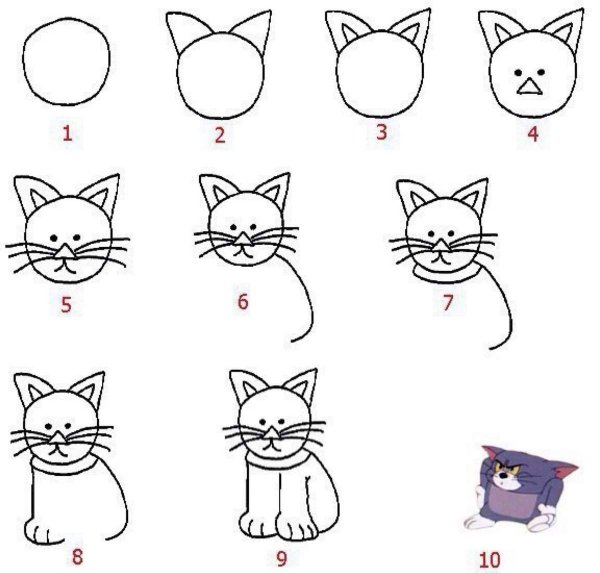 1

2

3

4

5

6

7

8

9

10