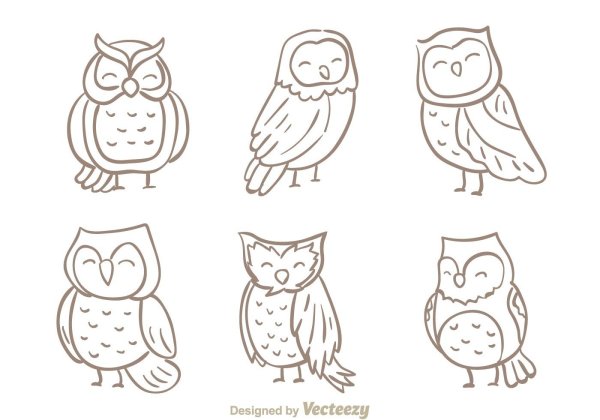 Designed by Vecteezy