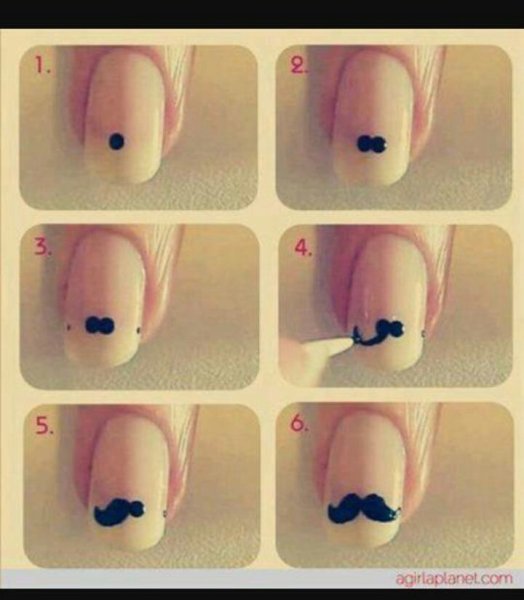 1.

2.

3.

4.

5.

6.

agirlaplanet.com