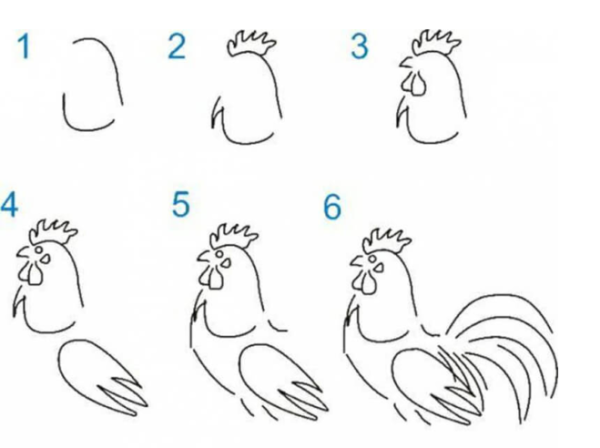 1
2
3
4
5
6