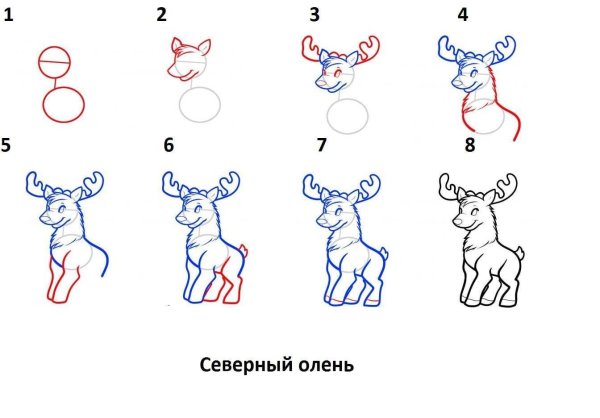 1
2
3
4
5
6
7
8

Северный олень