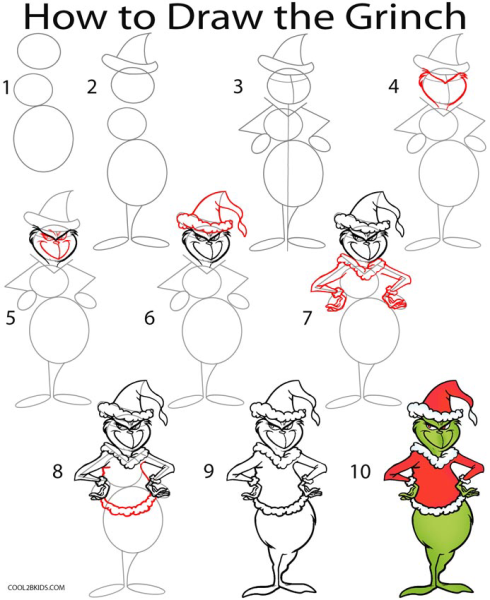 How to Draw the Grinch

1

2

3

4

5

6

7

8

9

10

COOL2BKIDS.COM