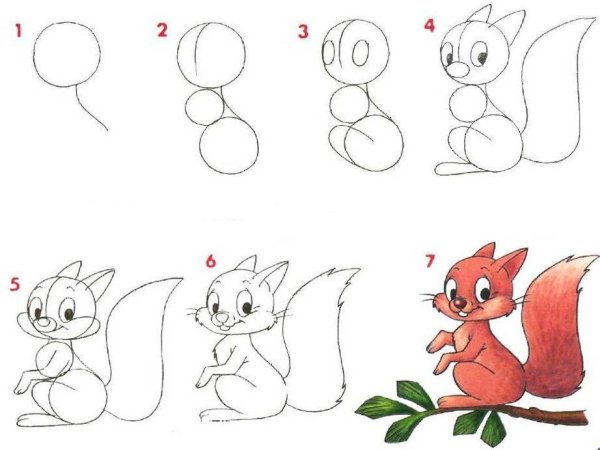 1

2

3

4

5

6

7