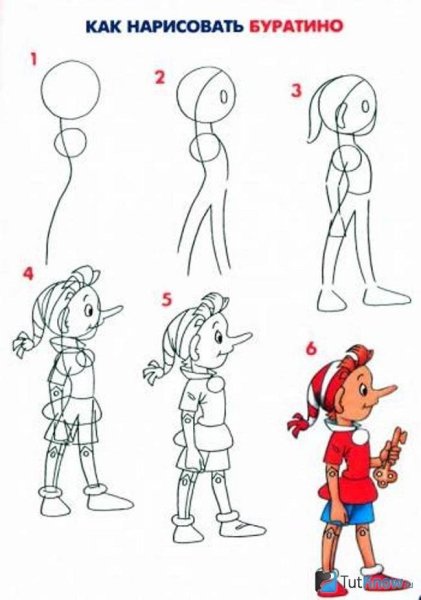 КАК НАРИСОВАТЬ БУРАТИНО

1

2

3

4

5

6

TutKnow.ru