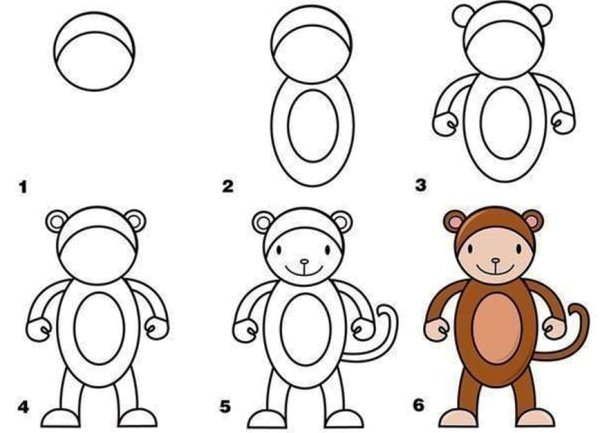 1
2
3
4
5
6