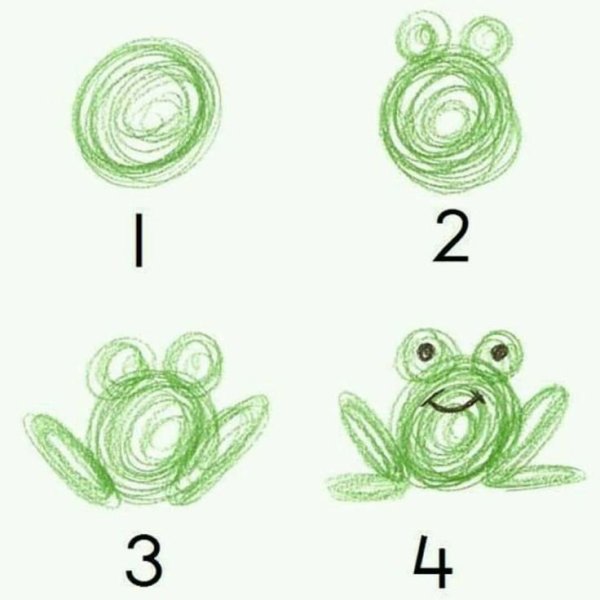 1

2

3

4