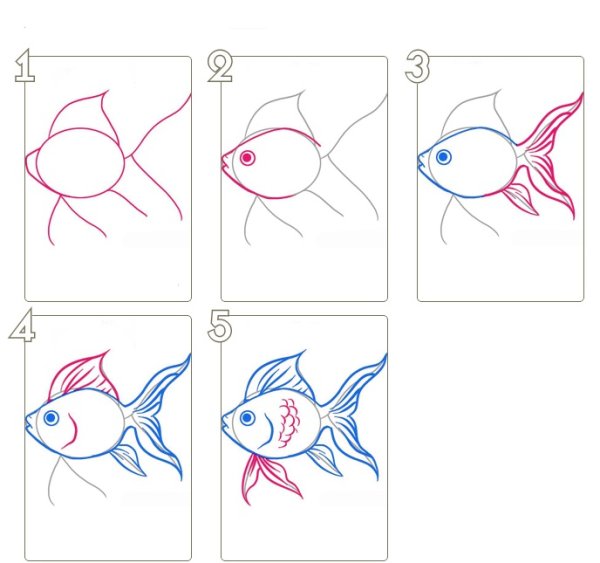 1

2

3

4

5