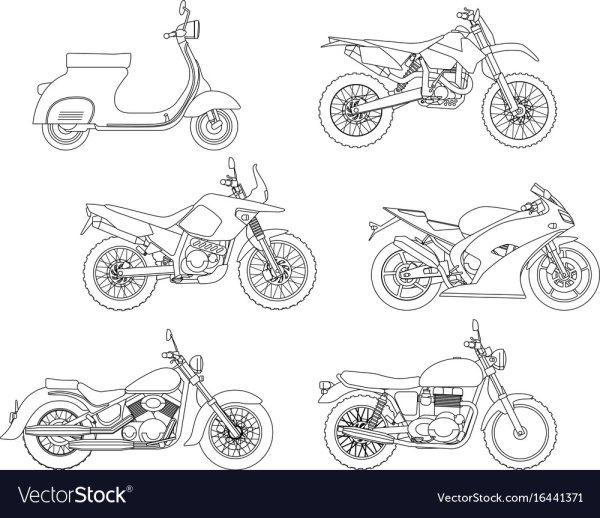 VectorStock®

VectorStock.com/16441371