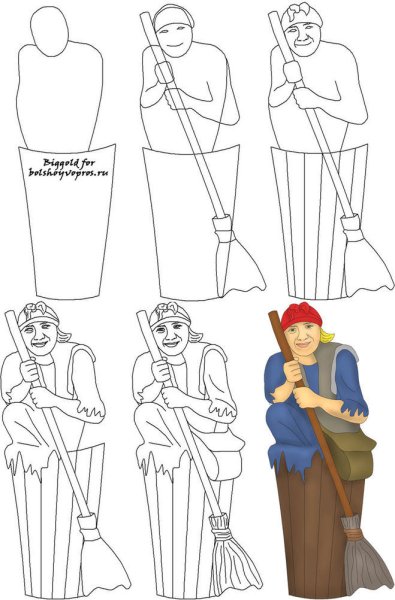 Biggold for
bolshoyvopros.ru