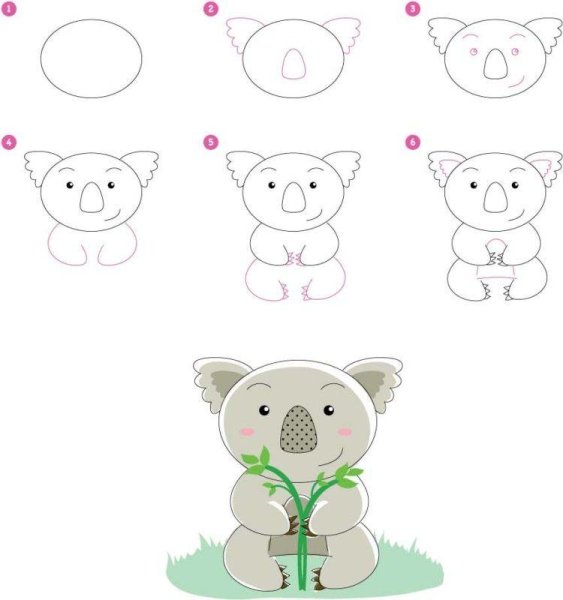 1
2
3
4
5
6