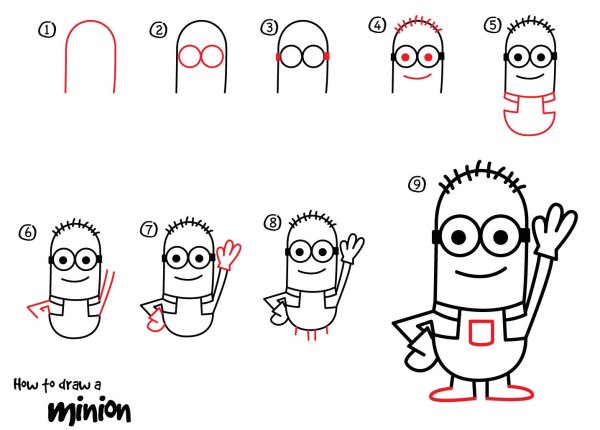 1
2
3
4
5
6
7
8
9

How to draw a
minion