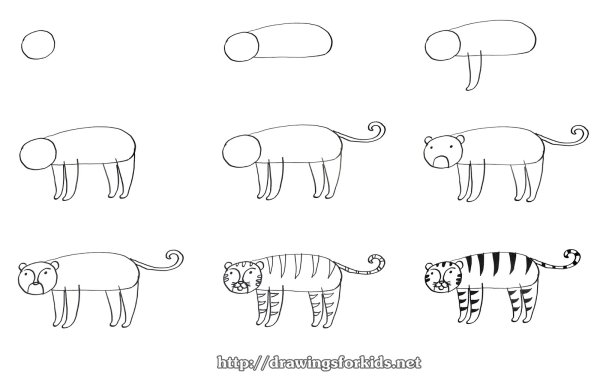 http://drawingsforkids.net