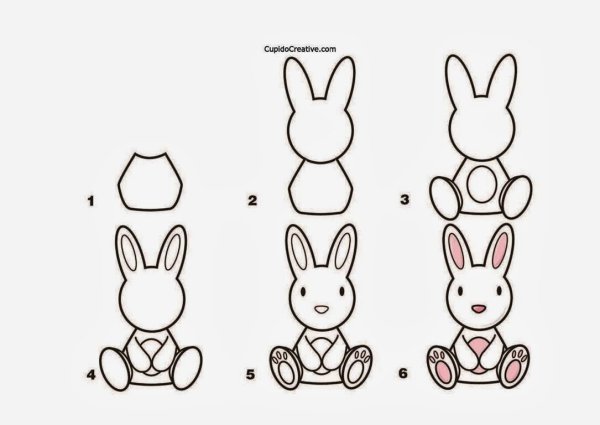 CupidoCreative.com

1

2

3

4

5

6