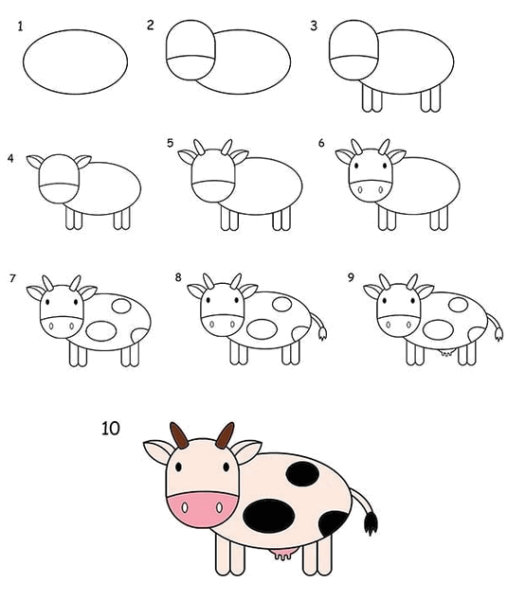 1

2

3

4

5

6

7

8

9

10