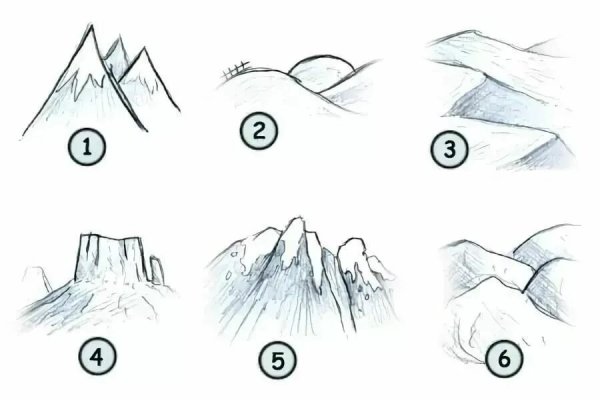 1

2

3

4

5

6