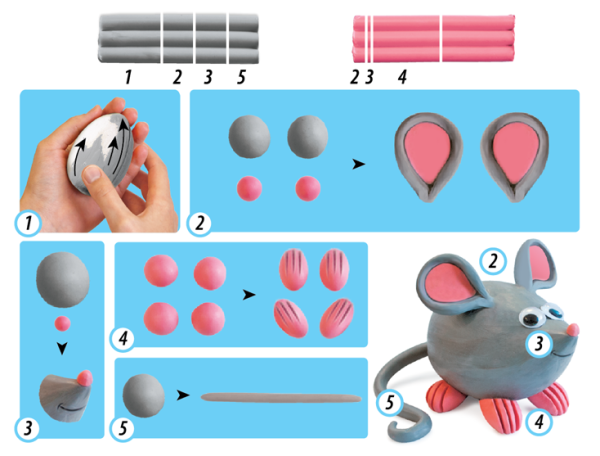 1 2 3 5

2 3 4

1

2

3

4

5

2

3

5

4