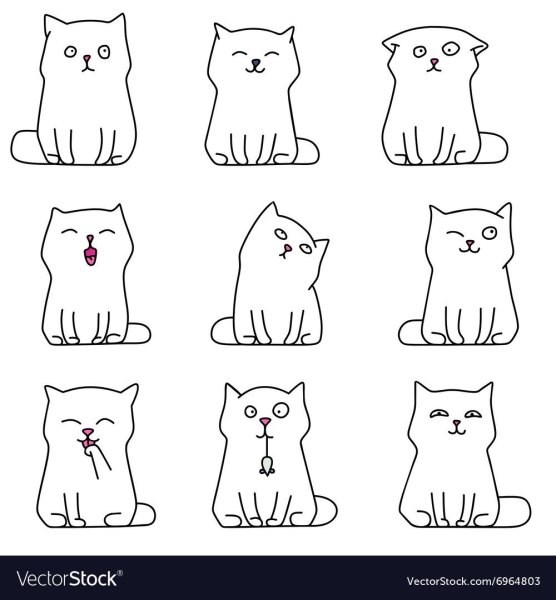 VectorStock®

VectorStock.com/6964803