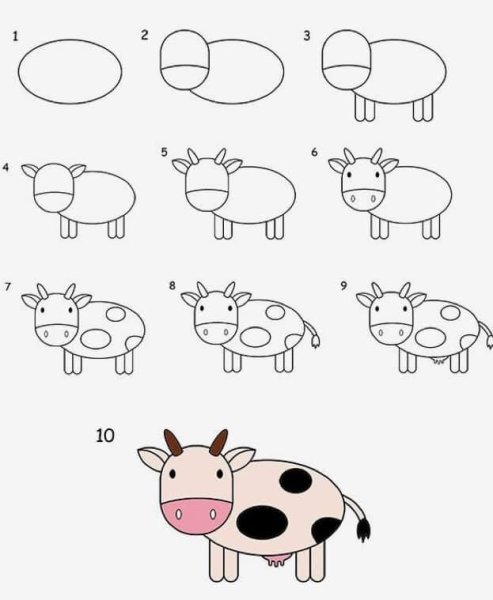 1
2
3
4
5
6
7
8
9
10