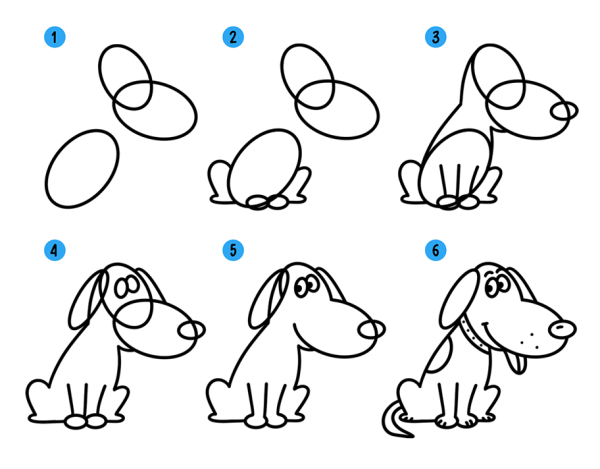 1
2
3
4
5
6