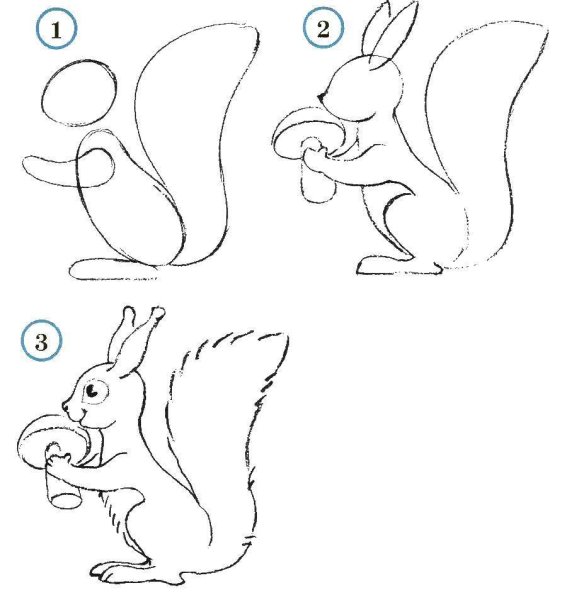 1

2

3