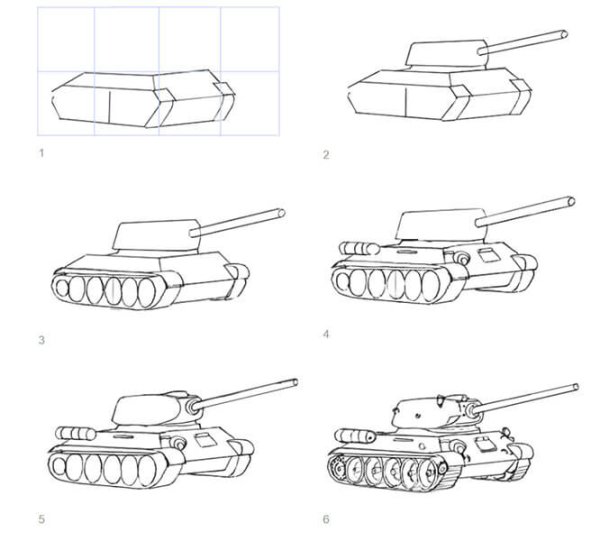 1

2

3

4

5

6