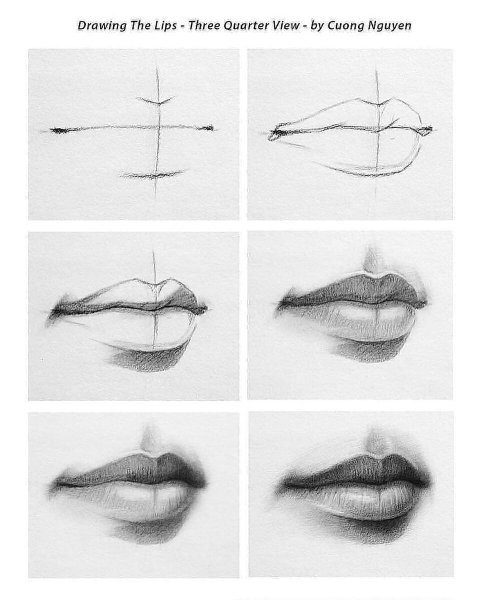 Drawing The Lips - Three Quarter View - by Cuong Nguyen