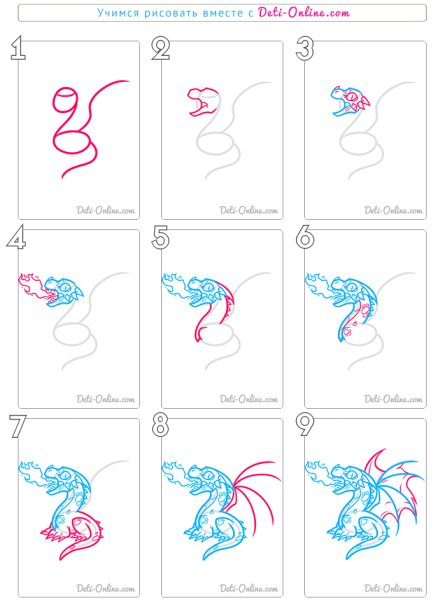 Учимся рисовать вместе с Deti-Online.com

1
Deti-Online.com

2
Deti-Online.com

3
Deti-Online.com

4
Deti-Online.com

5
Deti-Online.com

6
Deti-Online.com

7
Deti-Online.com

8
Deti-Online.com

9
Deti-Online.com