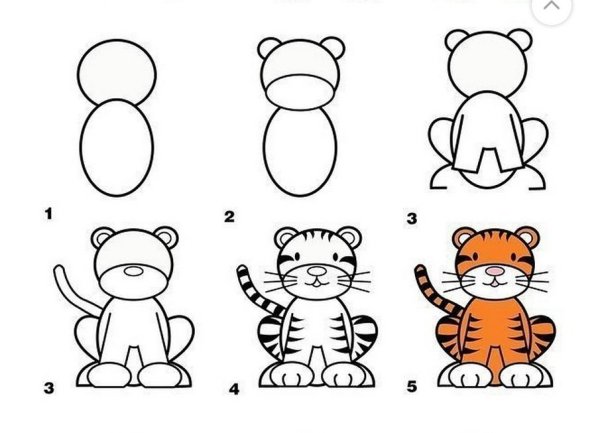 1

2

3

3

4

5