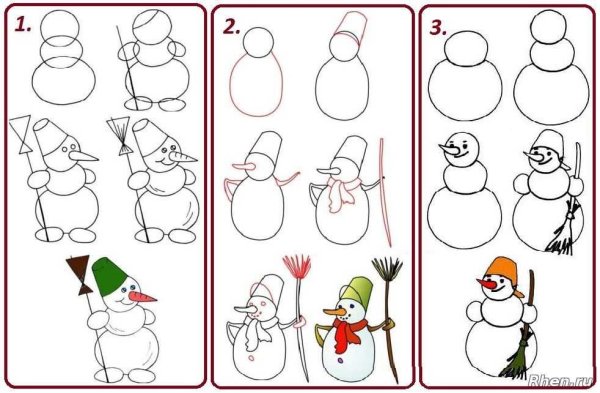 1.

2.

3.

Rhen.ru