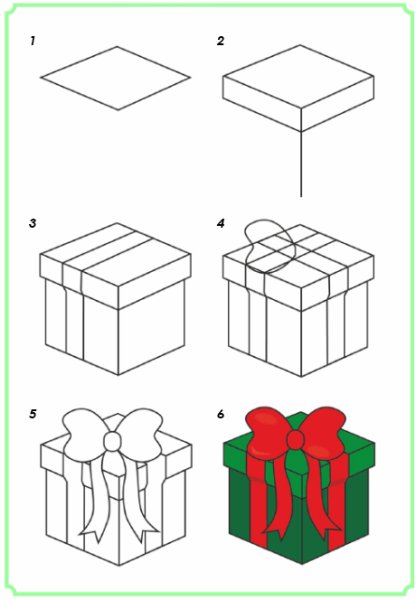 1

2

3

4

5

6