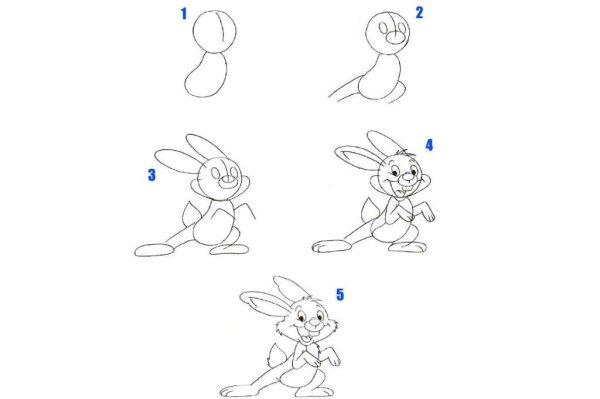 1
2
3
4
5