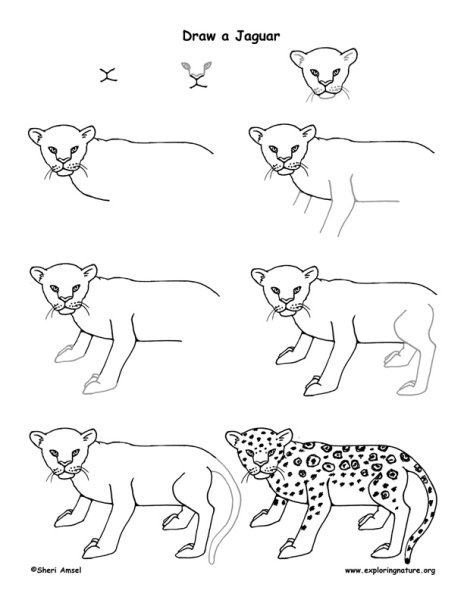 Draw a Jaguar

©Sheri Amsel

www.exploringnature.org