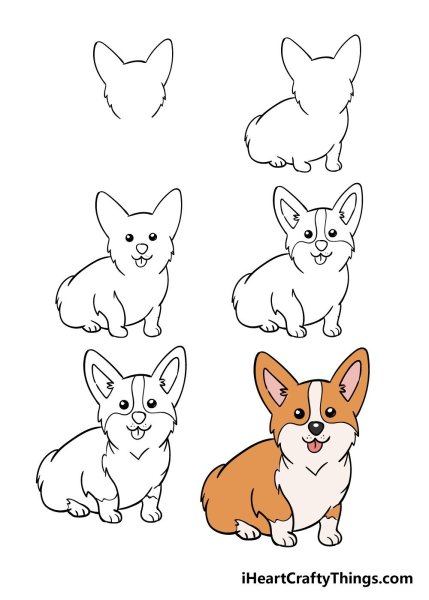 iHeartCraftyThings.com