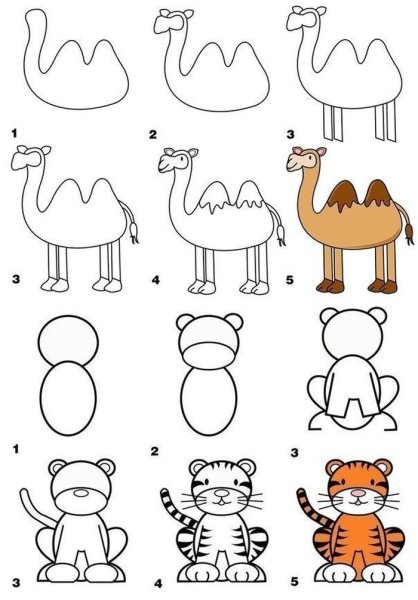 1
2
3
3
4
5
1
2
3
3
4
5