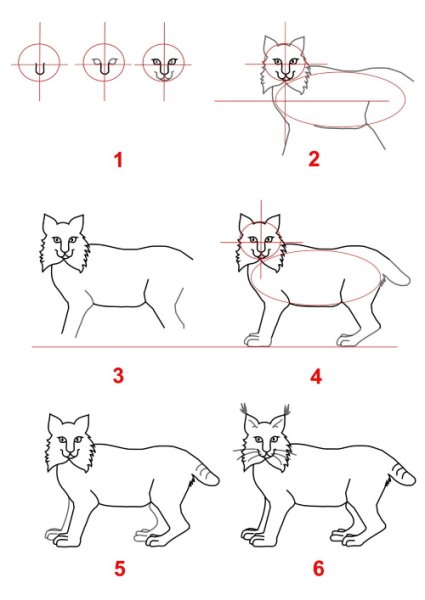 1

2

3

4

5

6