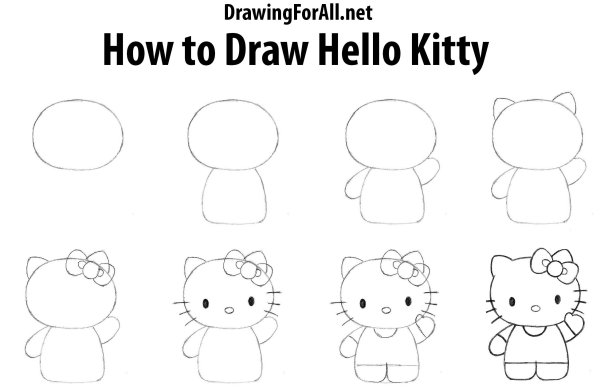 DrawingForAll.net
How to Draw Hello Kitty