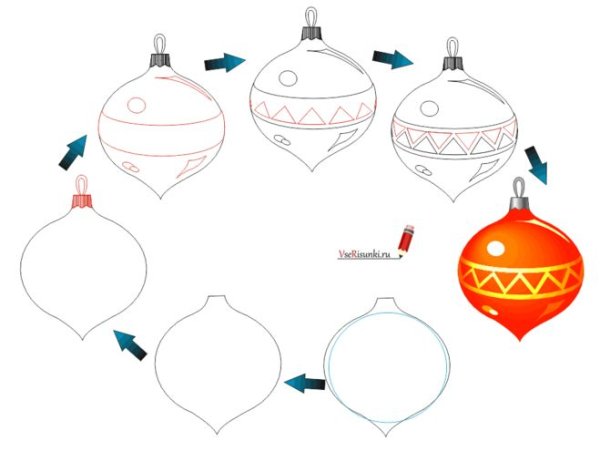 VseRisunki.ru