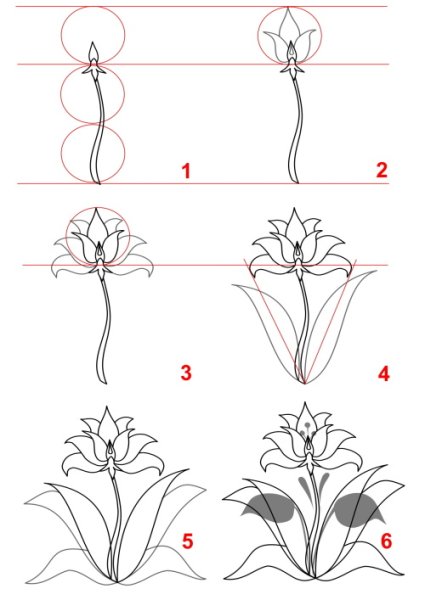 1
2
3
4
5
6