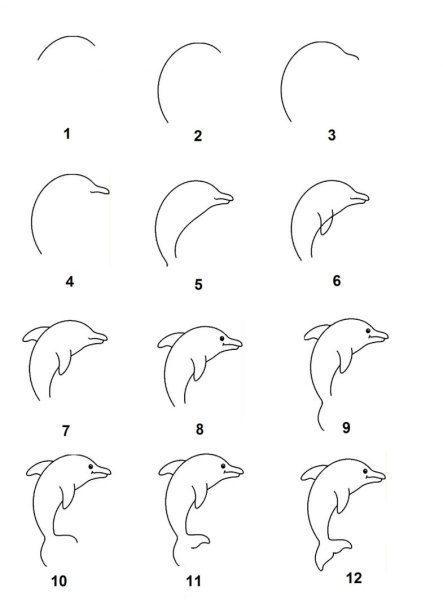 1 2 3

4 5 6

7 8 9

10 11 12