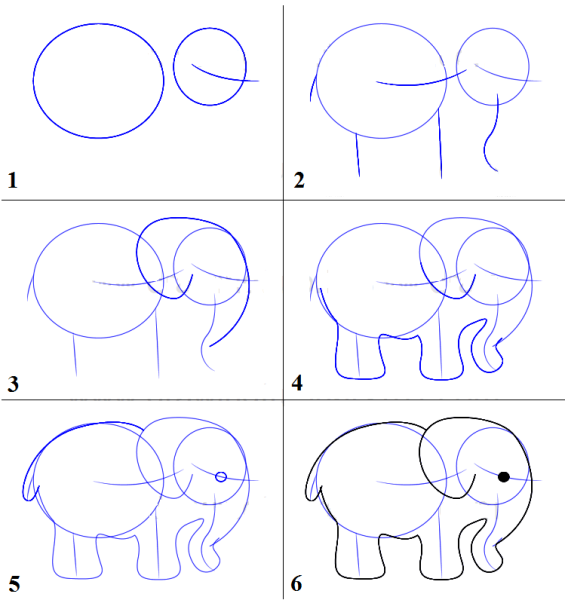 1

2

3

4

5

6