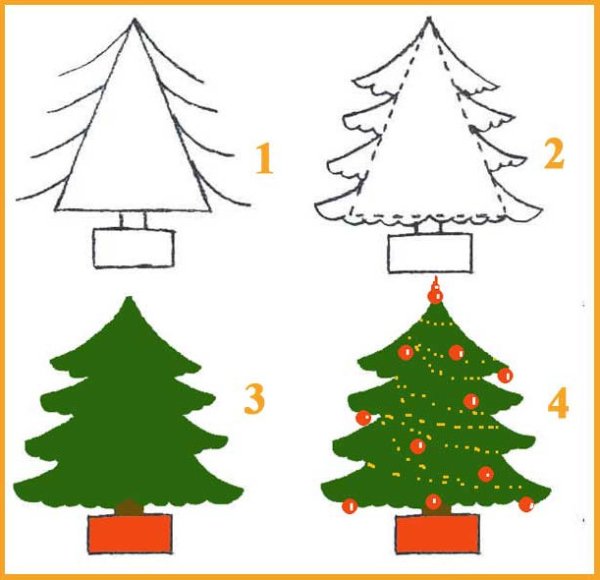 1

2

3

4