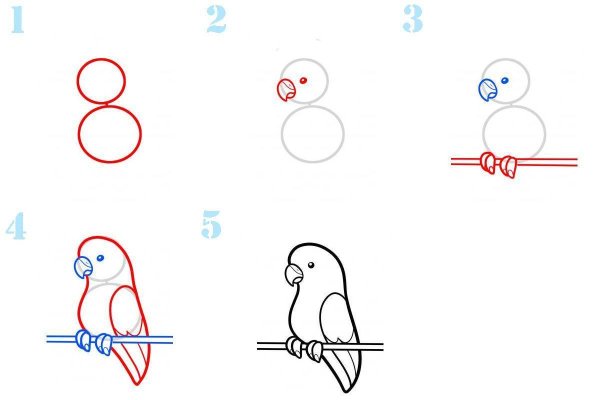 1
2
3
4
5